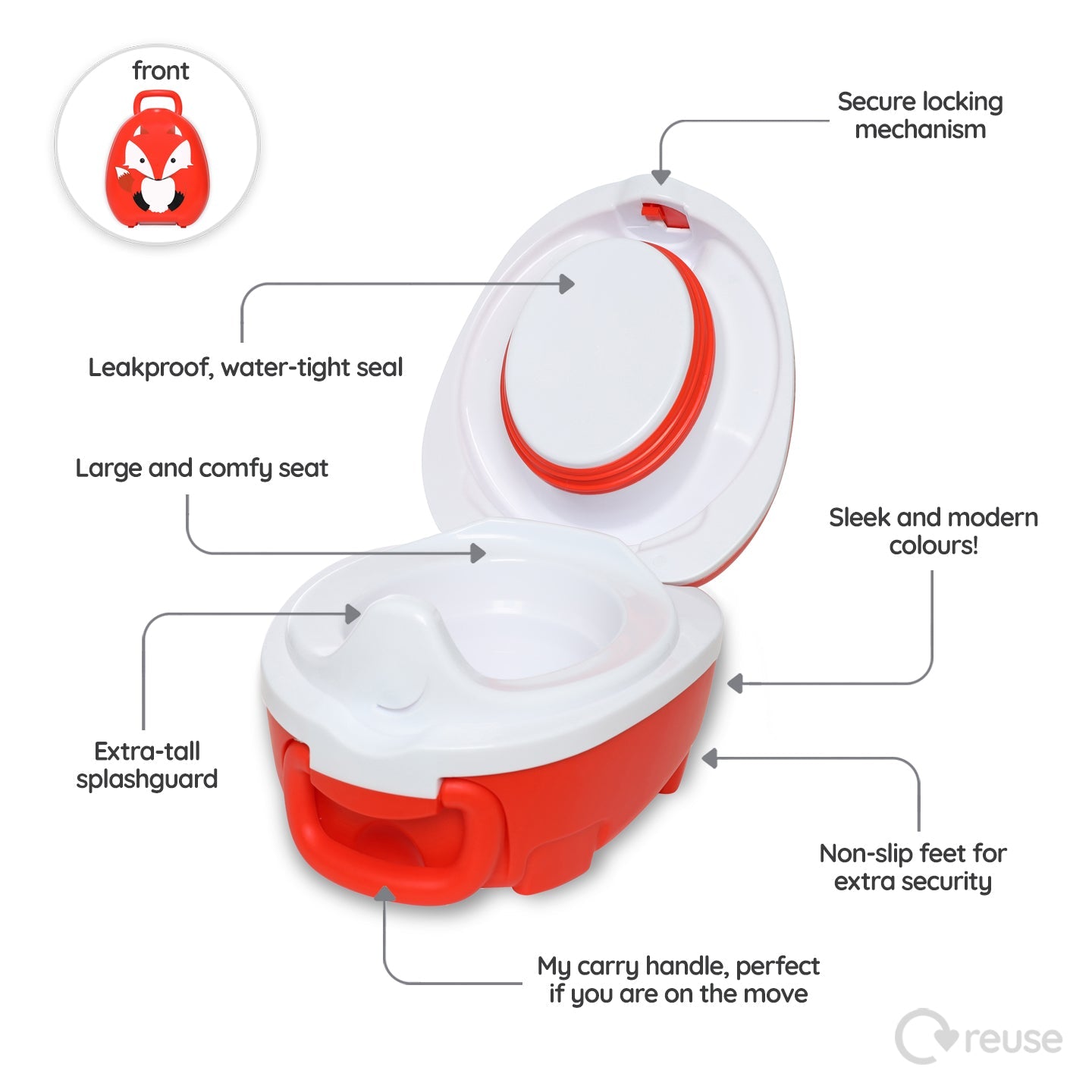 front

Secure locking mechanism

Leakproof, water-tight seal

Large and comfy seat

Sleek and modern colours!

Extra-tall splashguard

Non-slip feet for extra security

My carry handle, perfect if you are on the move

reuse