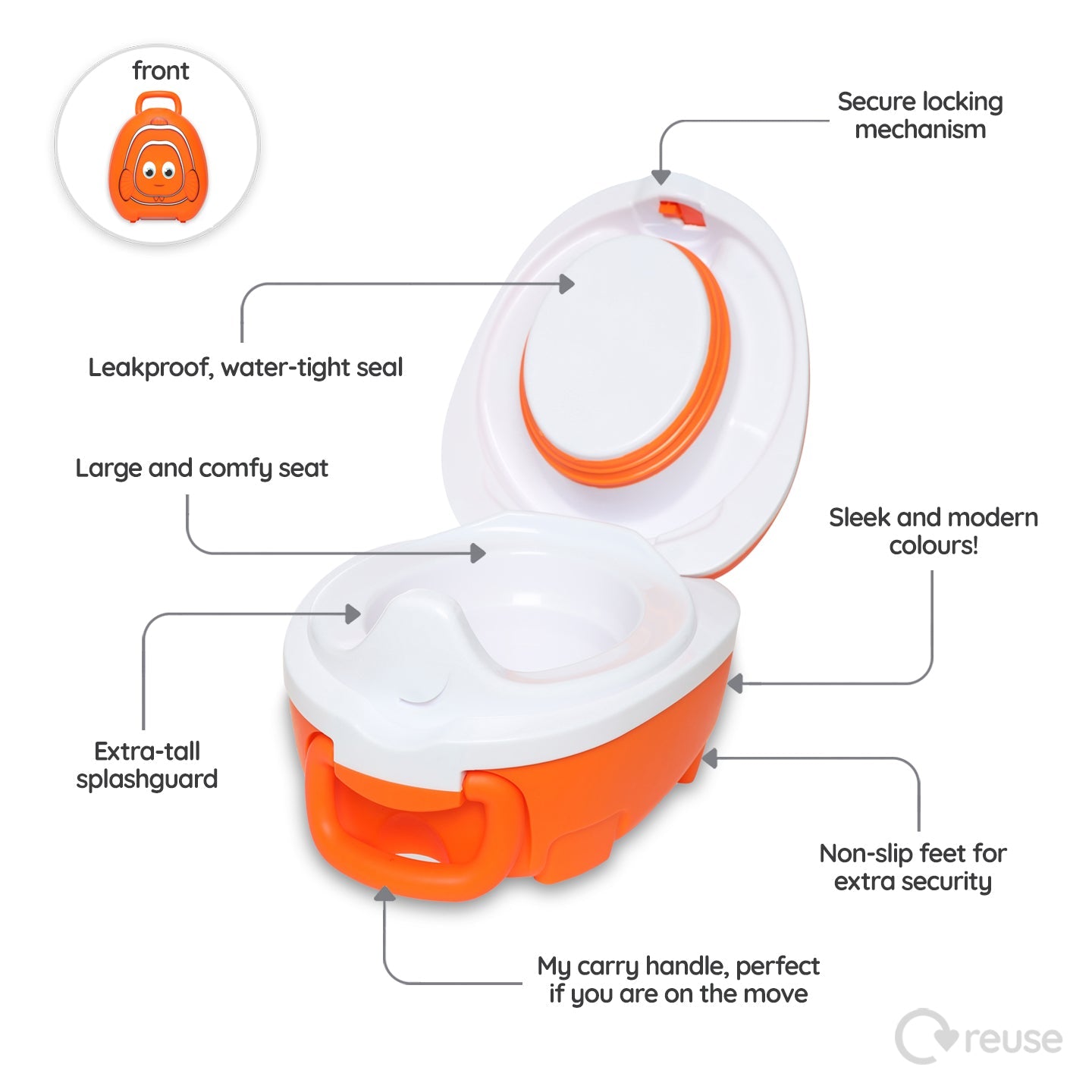 front

Secure locking mechanism

Leakproof, water-tight seal

Large and comfy seat

Sleek and modern colours!

Extra-tall splashguard

Non-slip feet for extra security

My carry handle, perfect if you are on the move

reuse